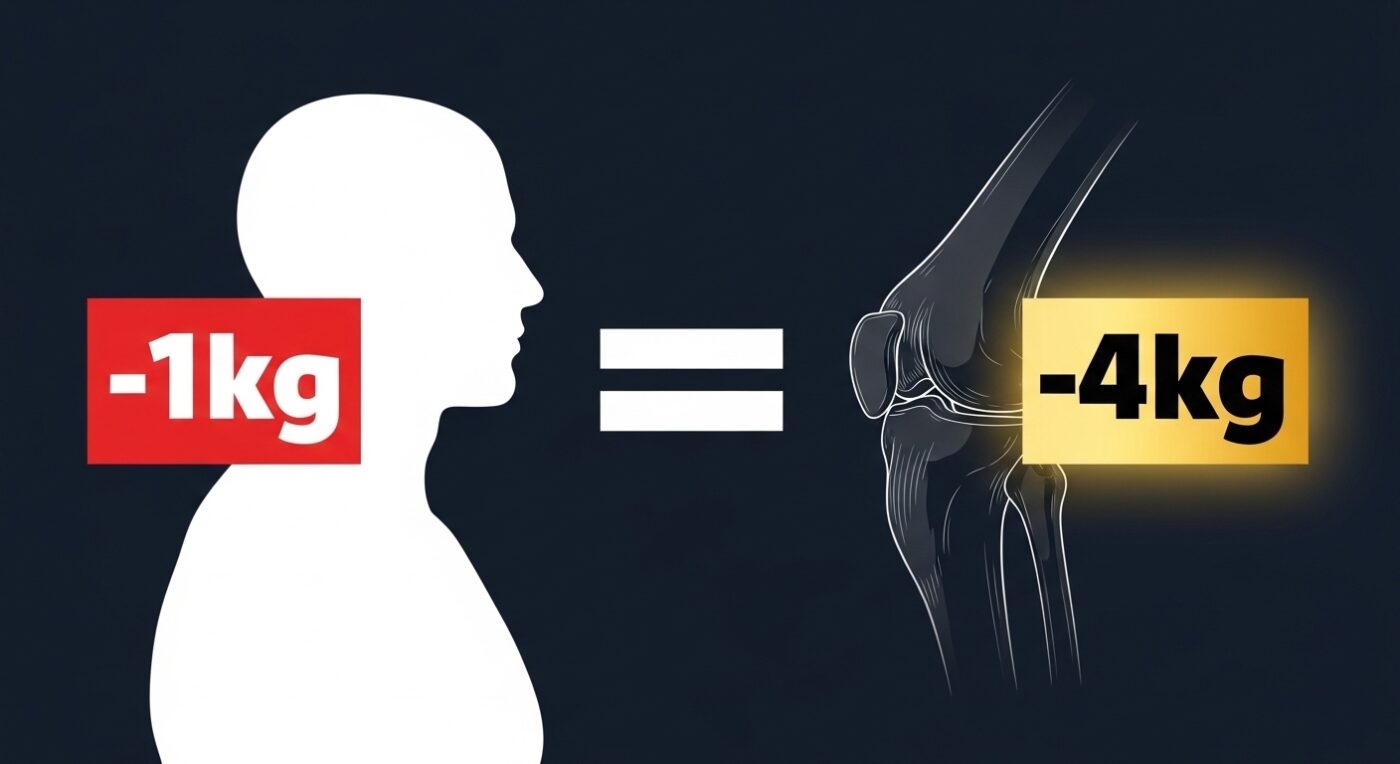 -1kg

=

-4kg